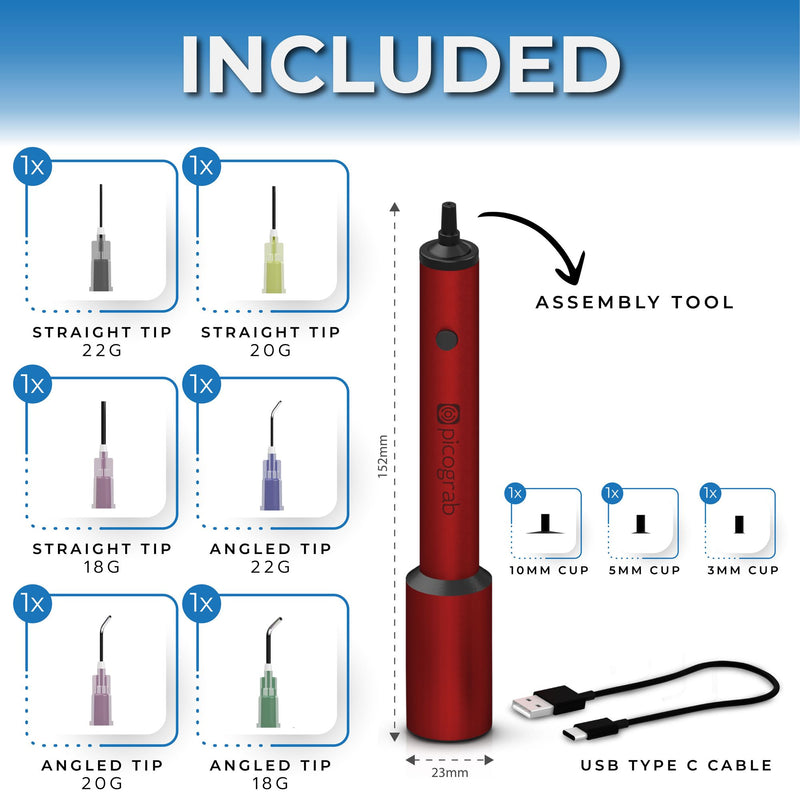 INCLUDED

1x
STRAIGHT TIP
22G

1x
STRAIGHT TIP
20G

1x
STRAIGHT TIP
18G

1x
ANGLED TIP
22G

1x
ANGLED TIP
20G

1x
ANGLED TIP
18G

152mm

picograb

23mm

ASSEMBLY TOOL

1x
10MM CUP

1x
5MM CUP

1x
3MM CUP

USB TYPE C CABLE